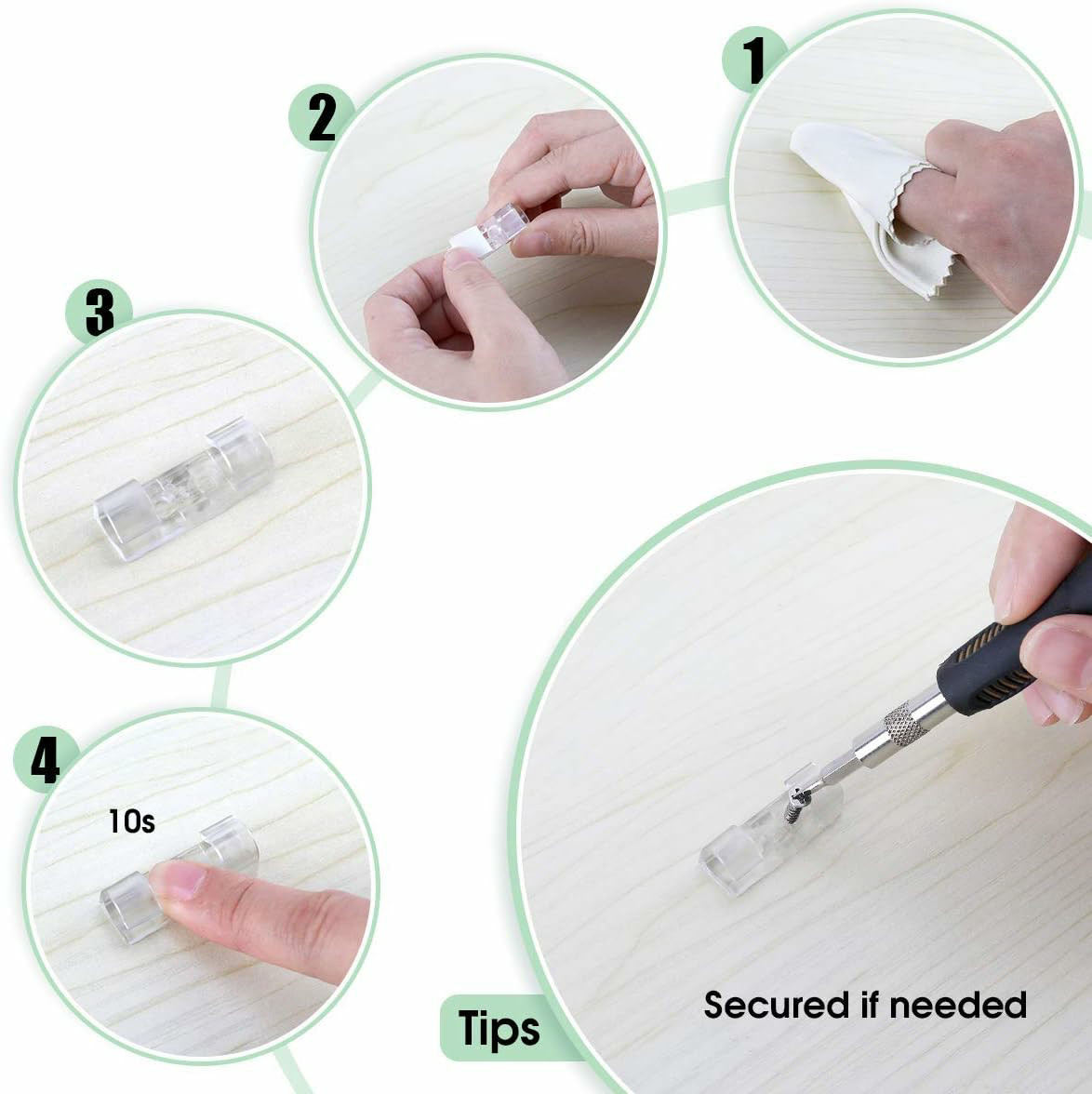 1

2

3

4

10s

Tips

Secured if needed